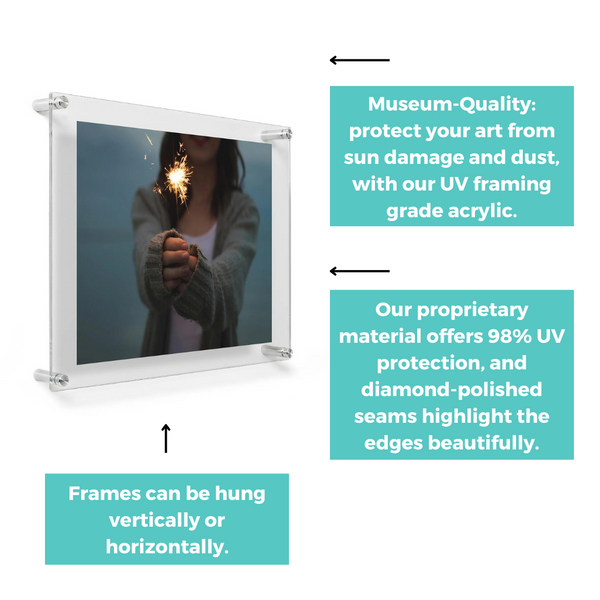 Museum-Quality: protect your art from sun damage and dust, with our UV framing grade acrylic.

Our proprietary material offers 98% UV protection, and diamond-polished seams highlight the edges beautifully.

Frames can be hung vertically or horizontally.