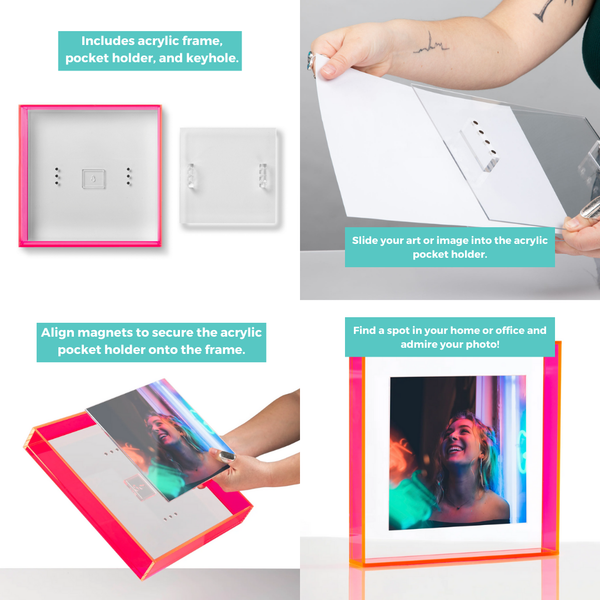 Includes acrylic frame, pocket holder, and keyhole.

Slide your art or image into the acrylic pocket holder.

Align magnets to secure the acrylic pocket holder onto the frame.

Find a spot in your home or office and admire your photo!